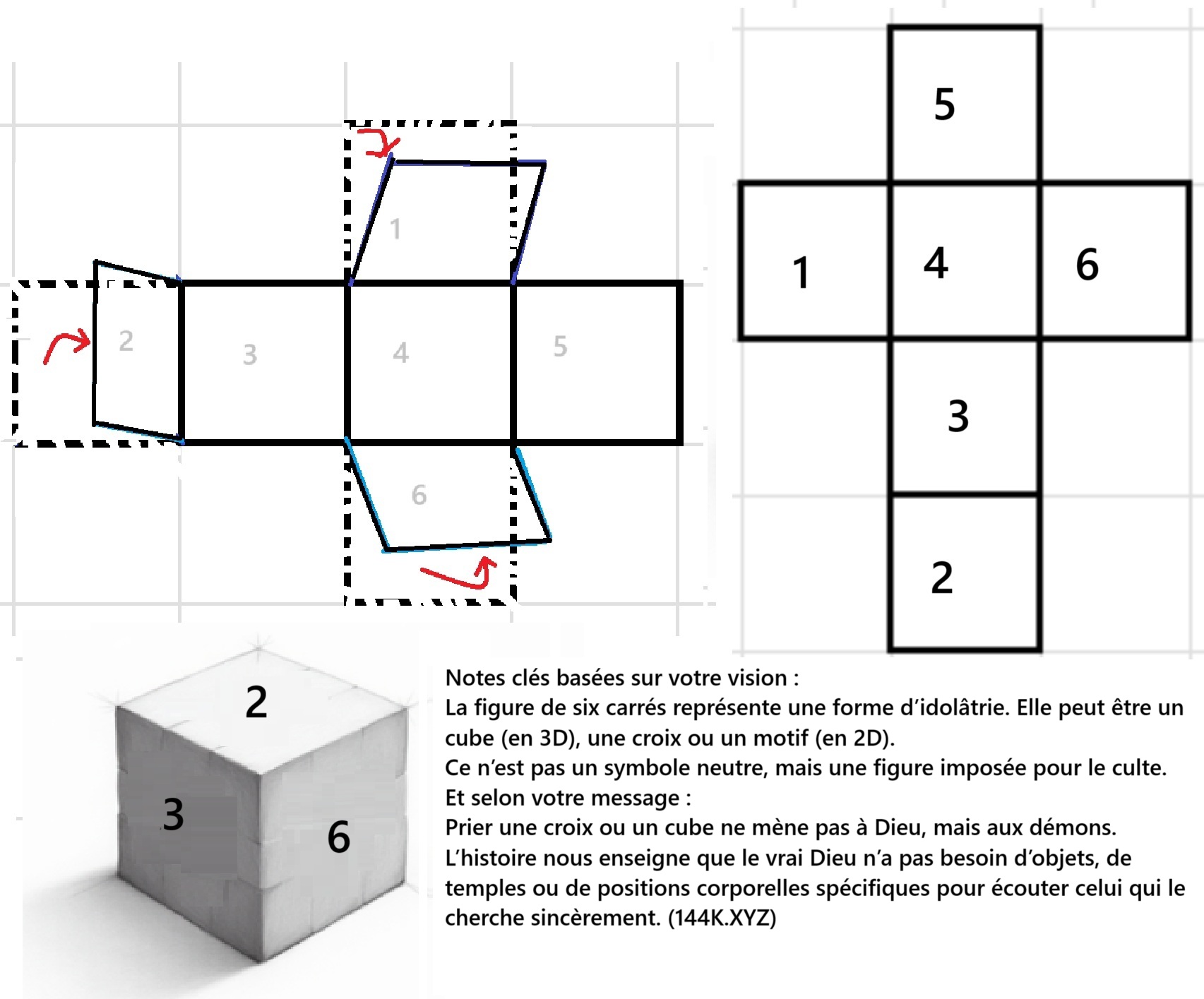 1
2
3
4
5
6

5
1
4
6
3
2

2
3
6

Notes clés basées sur votre vision :
La figure de six carrés représente une forme d'idolâtrie. Elle peut être un cube (en 3D), une croix ou un motif (en 2D).
Ce n'est pas un symbole neutre, mais une figure imposée pour le culte.
Et selon votre message :
Prier une croix ou un cube ne mène pas à Dieu, mais aux démons.
L'histoire nous enseigne que le vrai Dieu n'a pas besoin d'objets, de temples ou de positions corporelles spécifiques pour écouter celui qui le cherche sincèrement. (144K.XYZ)